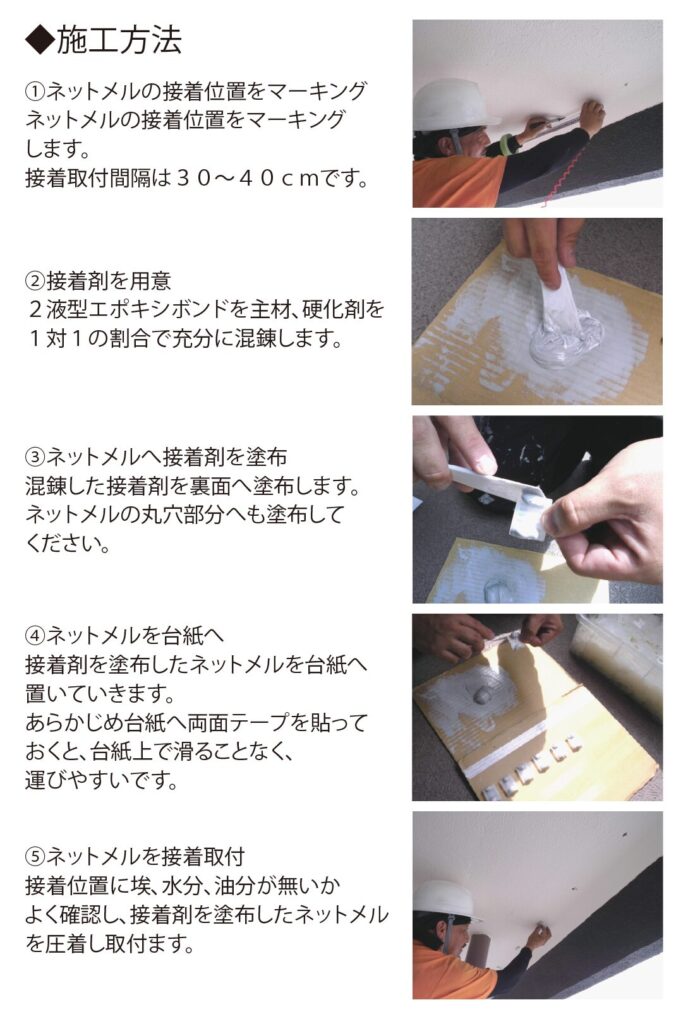 ◆施工方法

①ネットメルの接着位置をマーキング
ネットメルの接着位置をマーキングします。
接着取付間隔は３０～４０ｃｍです。

②接着剤を用意
２液型エポキシボンドを主材、硬化剤を１対１の割合で充分に混錬します。

③ネットメルへ接着剤を塗布
混錬した接着剤を裏面へ塗布します。
ネットメルの丸穴部分へも塗布してください。

④ネットメルを台紙へ
接着剤を塗布したネットメルを台紙へ置いていきます。
あらかじめ台紙へ両面テープを貼っておくと、台紙上で滑ることなく、運びやすいです。

⑤ネットメルを接着取付
接着位置に埃、水分、油分が無いかよく確認し、接着剤を塗布したネットメルを圧着し取付ます。