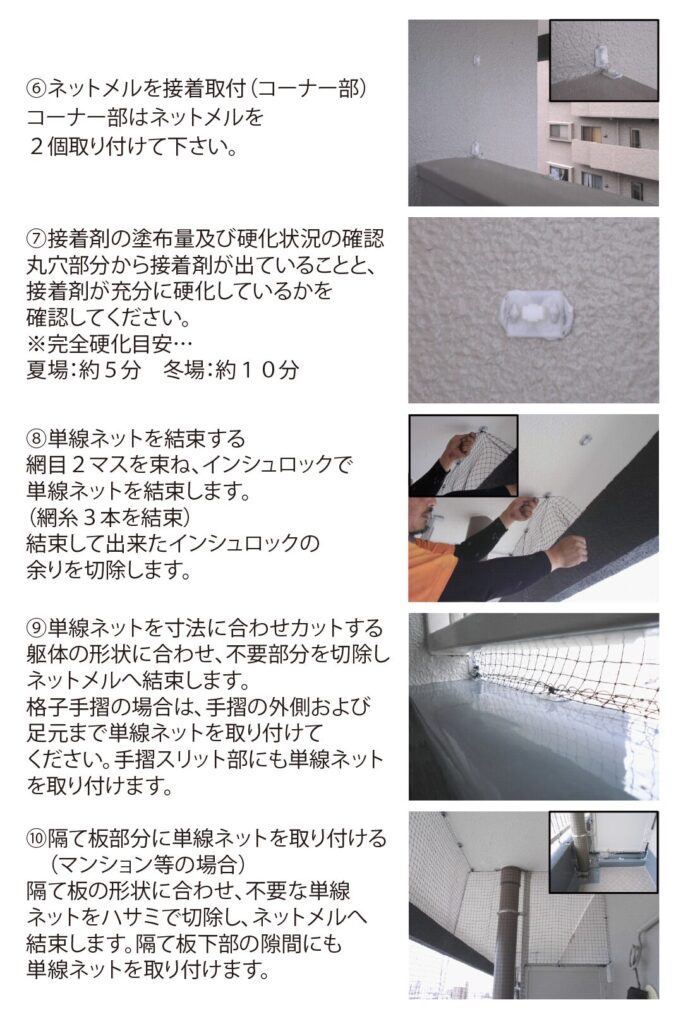 ⑥ネットメルを接着取付（コーナー部）
コーナー部はネットメルを
２個取り付けて下さい。

⑦接着剤の塗布量及び硬化状況の確認
丸穴部分から接着剤が出ていることと、
接着剤が充分に硬化しているかを
確認してください。
※完全硬化目安…
夏場：約５分　冬場：約１０分

⑧単線ネットを結束する
網目２マスを束ね、インシュロックで
単線ネットを結束します。
（網糸３本を結束）
結束して出来たインシュロックの
余りを切除します。

⑨単線ネットを寸法に合わせカットする
躯体の形状に合わせ、不要部分を切除し
ネットメルへ結束します。
格子手摺の場合は、手摺の外側および
足元まで単線ネットを取り付けて
ください。手摺スリット部にも単線ネット
を取り付けます。

⑩隔て板部分に単線ネットを取り付ける
（マンション等の場合）
隔て板の形状に合わせ、不要な単線
ネットをハサミで切除し、ネットメルへ
結束します。隔て板下部の隙間にも
単線ネットを取り付けます。